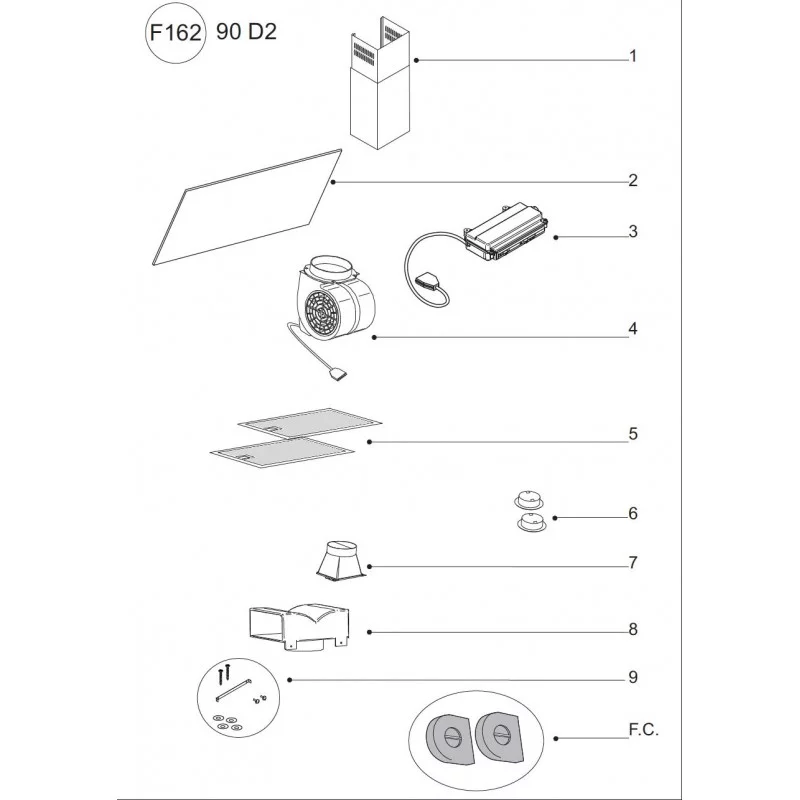 F162 90 D2

1

2

3

4

5

6

7

8

9

F.C.