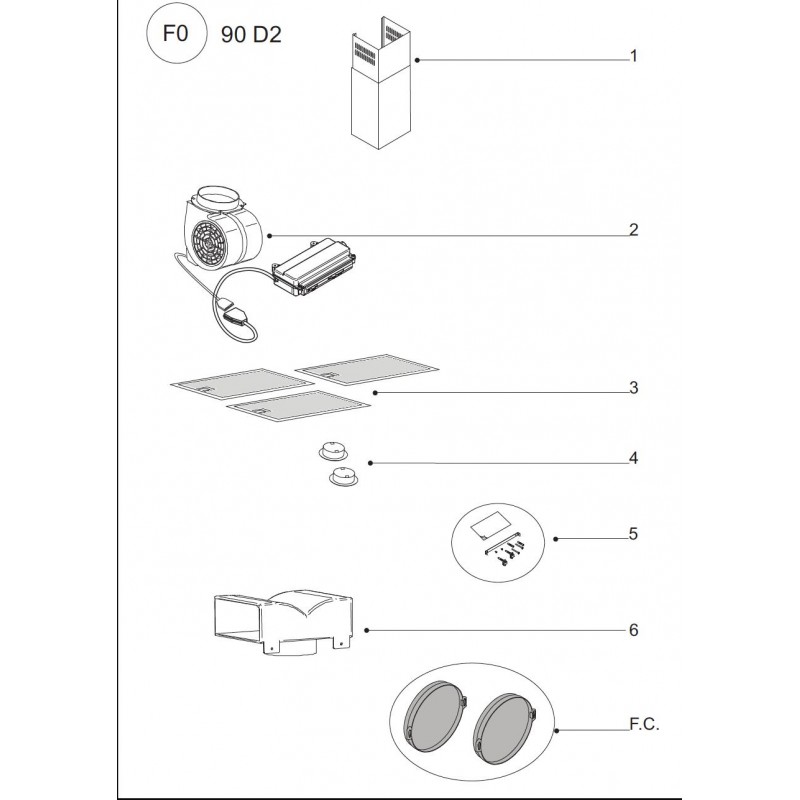 F0 90 D2

1

2

3

4

5

6

F.C.