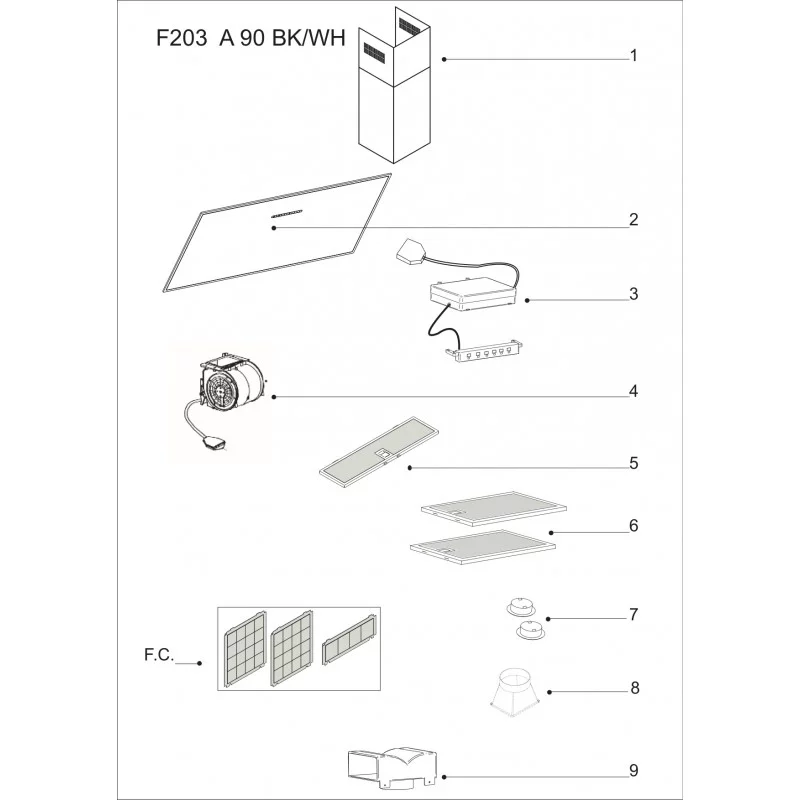 F203 A 90 BK/WH

1

2

3

4

5

6

7

F.C.

8

9