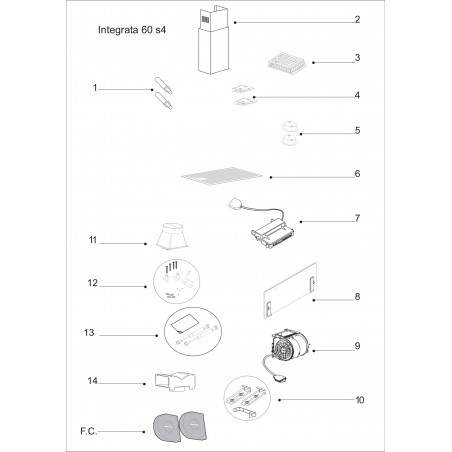 Integrata 60 s4

2

3

1

4

5

6

7

11

12

8

13

9

14

10

F.C.